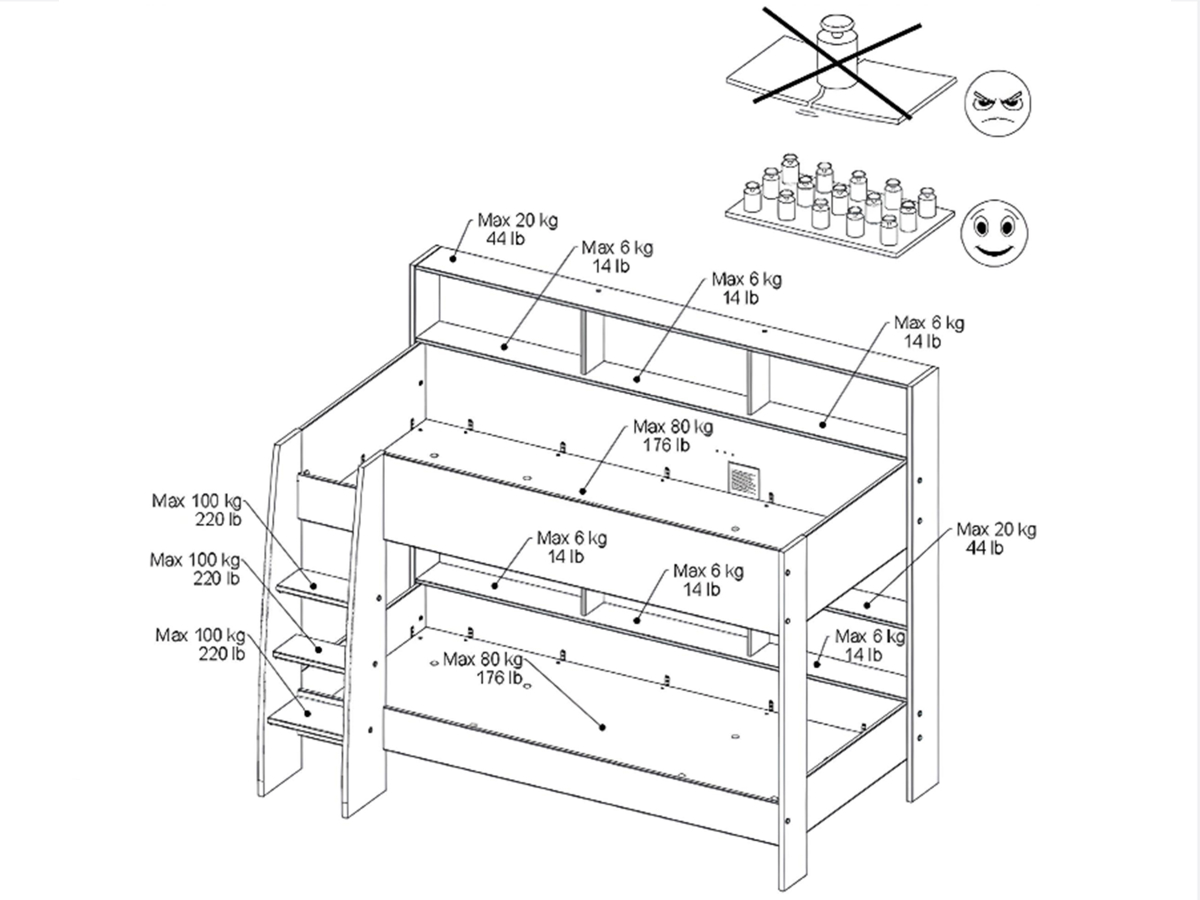 Max 20 kg
44 lb

Max 6 kg
14 lb

Max 6 kg
14 lb

Max 6 kg
14 lb

Max 80 kg
176 lb

Max 100 kg
220 lb

Max 100 kg
220 lb

Max 100 kg
220 lb

Max 6 kg
14 lb

Max 6 kg
14 lb

Max 20 kg
44 lb

Max 6 kg
14 lb

Max 80 kg
176 lb