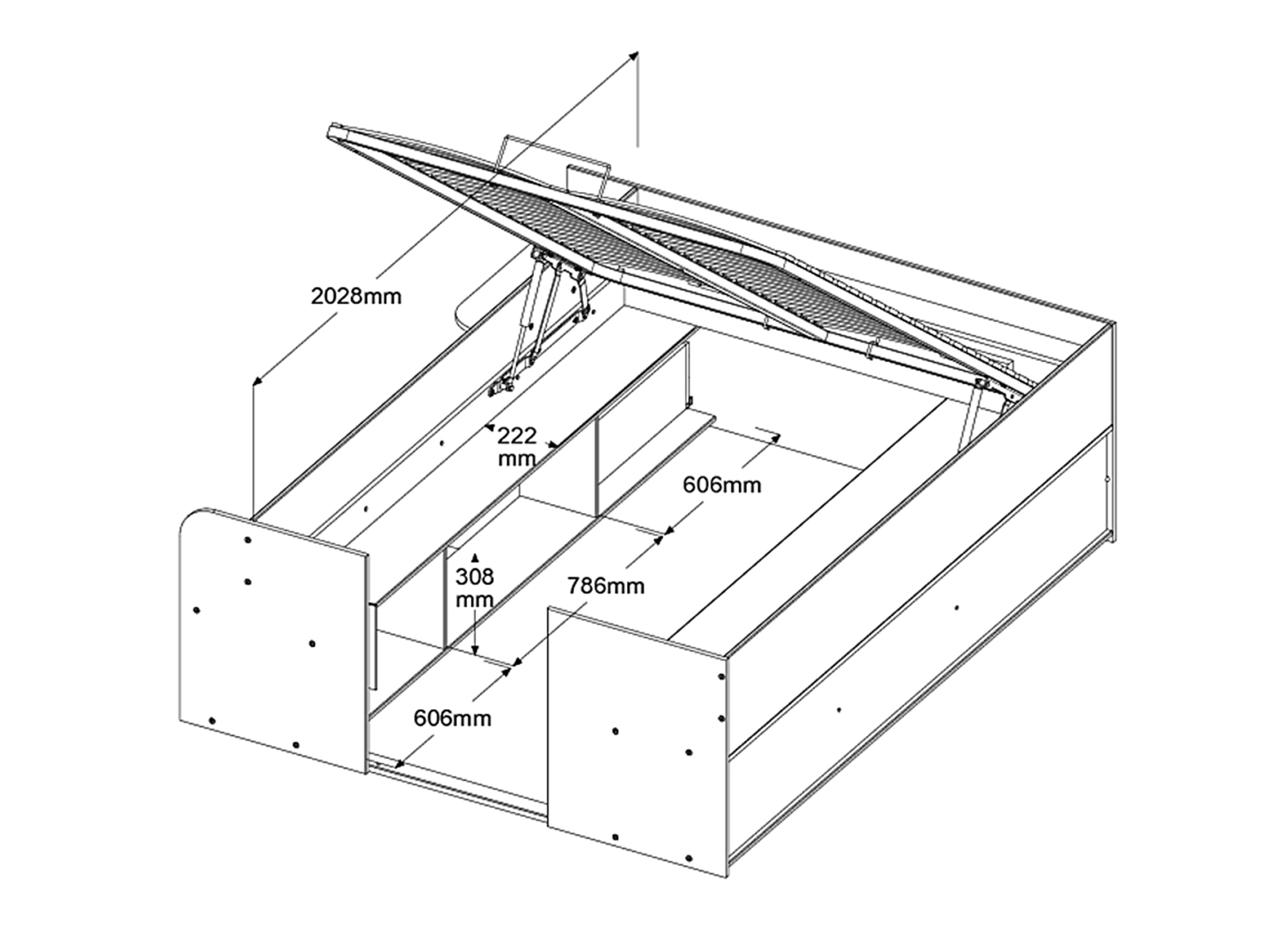 2028mm

222 mm

606mm

308 mm

786mm

606mm